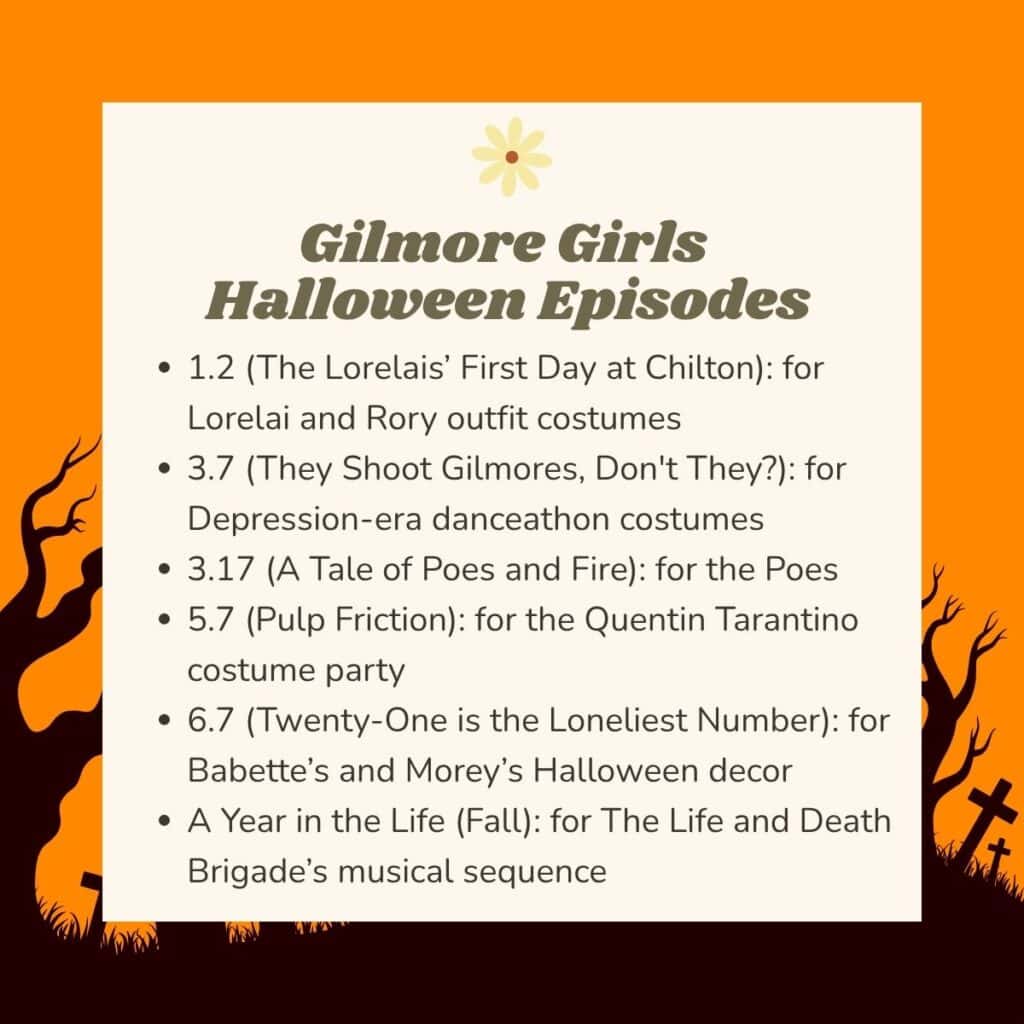 Gilmore Girls Halloween Episodes

- 1.2 (The Lorelais’ First Day at Chilton): for Lorelai and Rory outfit costumes
- 3.7 (They Shoot Gilmores, Don't They?): for Depression-era danceathon costumes
- 3.17 (A Tale of Poes and Fire): for the Poes
- 5.7 (Pulp Friction): for the Quentin Tarantino costume party
- 6.7 (Twenty-One is the Loneliest Number): for Babette’s and Morey’s Halloween decor
- A Year in the Life (Fall): for The Life and Death Brigade’s musical sequence